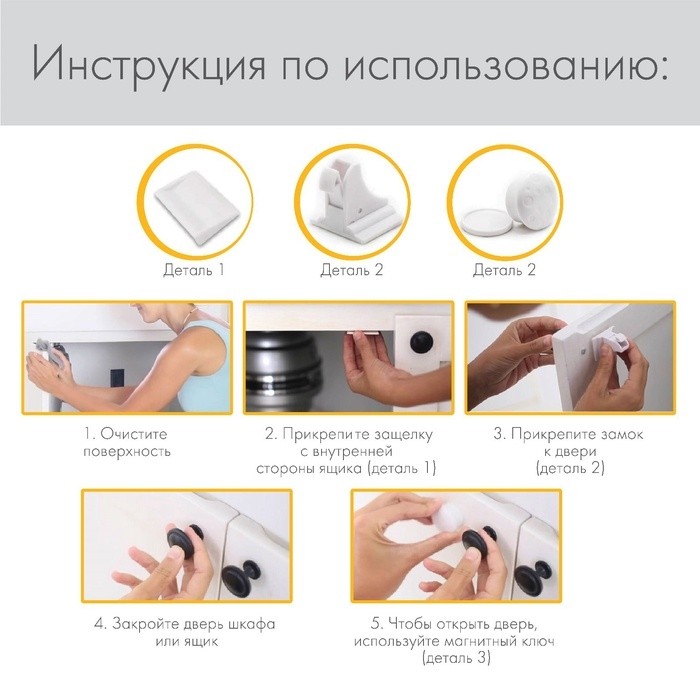 Инструкция по использованию:

Деталь 1

Деталь 2

Деталь 2

1. Очистите поверхность

2. Прикрепите защелку с внутренней стороны ящика (деталь 1)

3. Прикрепите замок к двери (деталь 2)

4. Закройте дверь шкафа или ящик

5. Чтобы открыть дверь, используйте магнитный ключ (деталь 3)