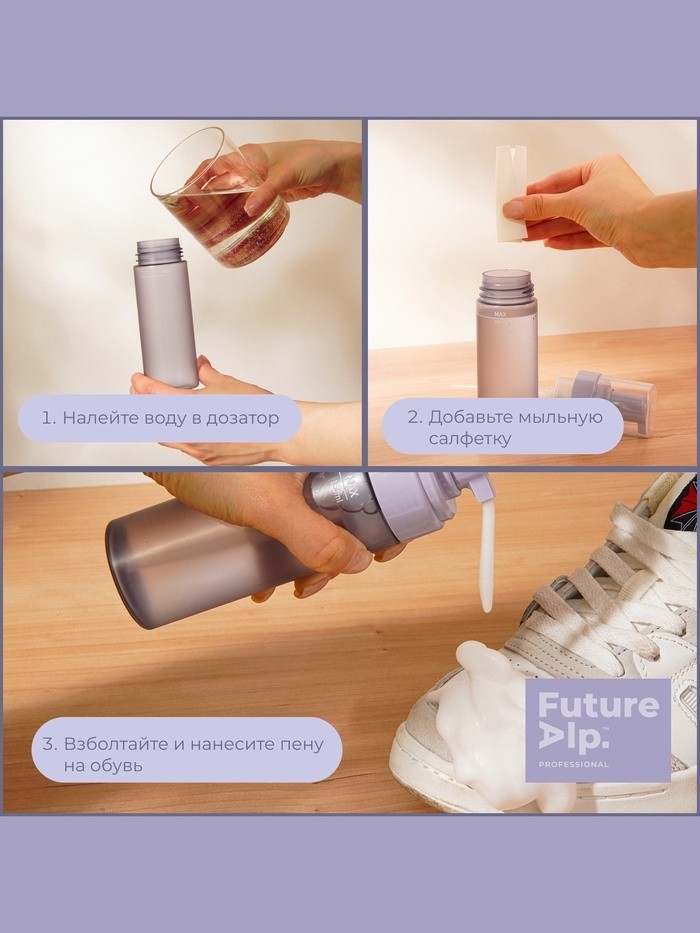 1. Налейте воду в дозатор

MAX

2. Добавьте мыльную салфетку

3. Взболтайте и нанесите пену на обувь

Future Alp.™
PROFESSIONAL